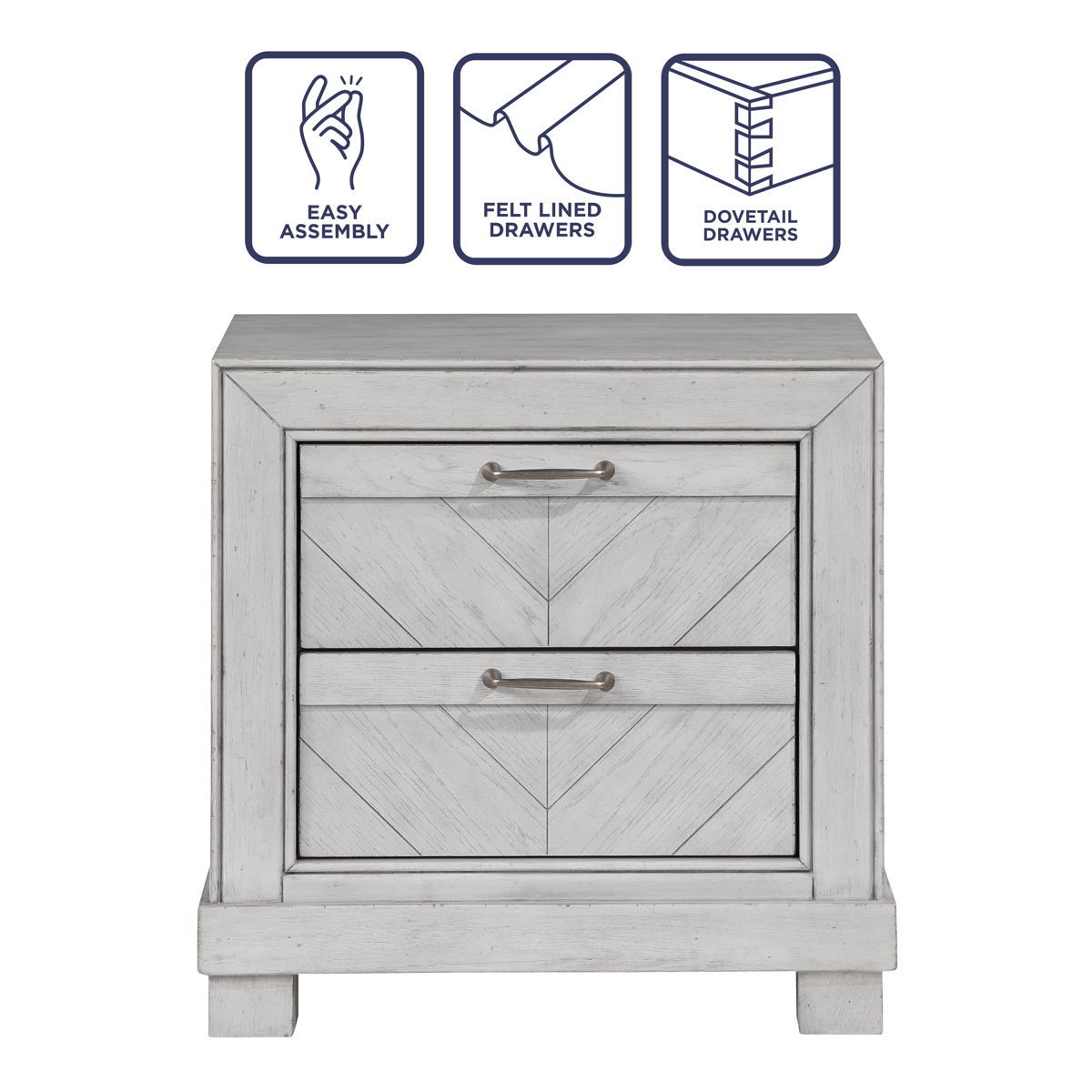 EASY ASSEMBLY

FELT LINED DRAWERS

DOVETAIL DRAWERS